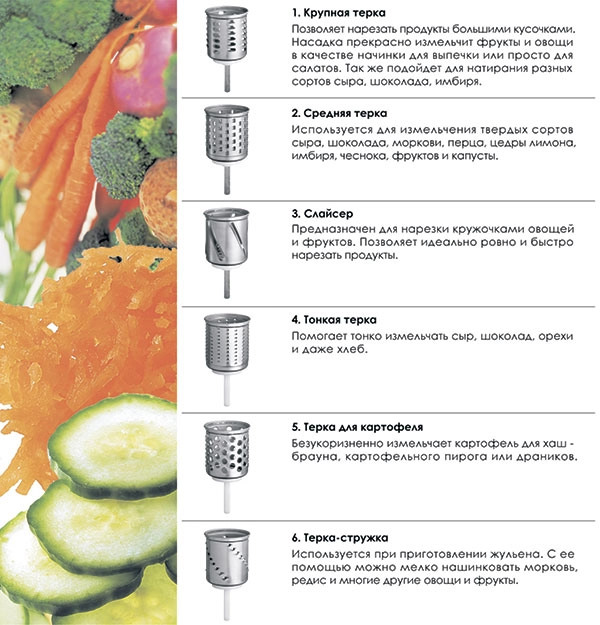 1. Крупная терка
Позволяет нарезать продукты большими кусочками. Насадка прекрасно измельчит фрукты и овощи в качестве начинки для выпечки или просто для салатов. Так же подойдет для натирания разных сортов сыра, шоколада, имбиря.

2. Средняя терка
Используется для измельчения твердых сортов сыра, шоколада, моркови, перца, цедры лимона, имбиря, чеснока, фруктов и капусты.

3. Слайсер
Предназначен для нарезки кружочками овощей и фруктов. Позволяет идеально ровно и быстро нарезать продукты.

4. Тонкая терка
Помогает тонко измельчать сыр, шоколад, орехи и даже хлеб.

5. Терка для картофеля
Безукоризненно измельчает картофель для хаш - брауна, картофельного пирога или драников.

6. Терка-стружка
Используется при приготовлении жульена. С ее помощью можно мелко нашинковать морковь, редис и многие другие овощи и фрукты.